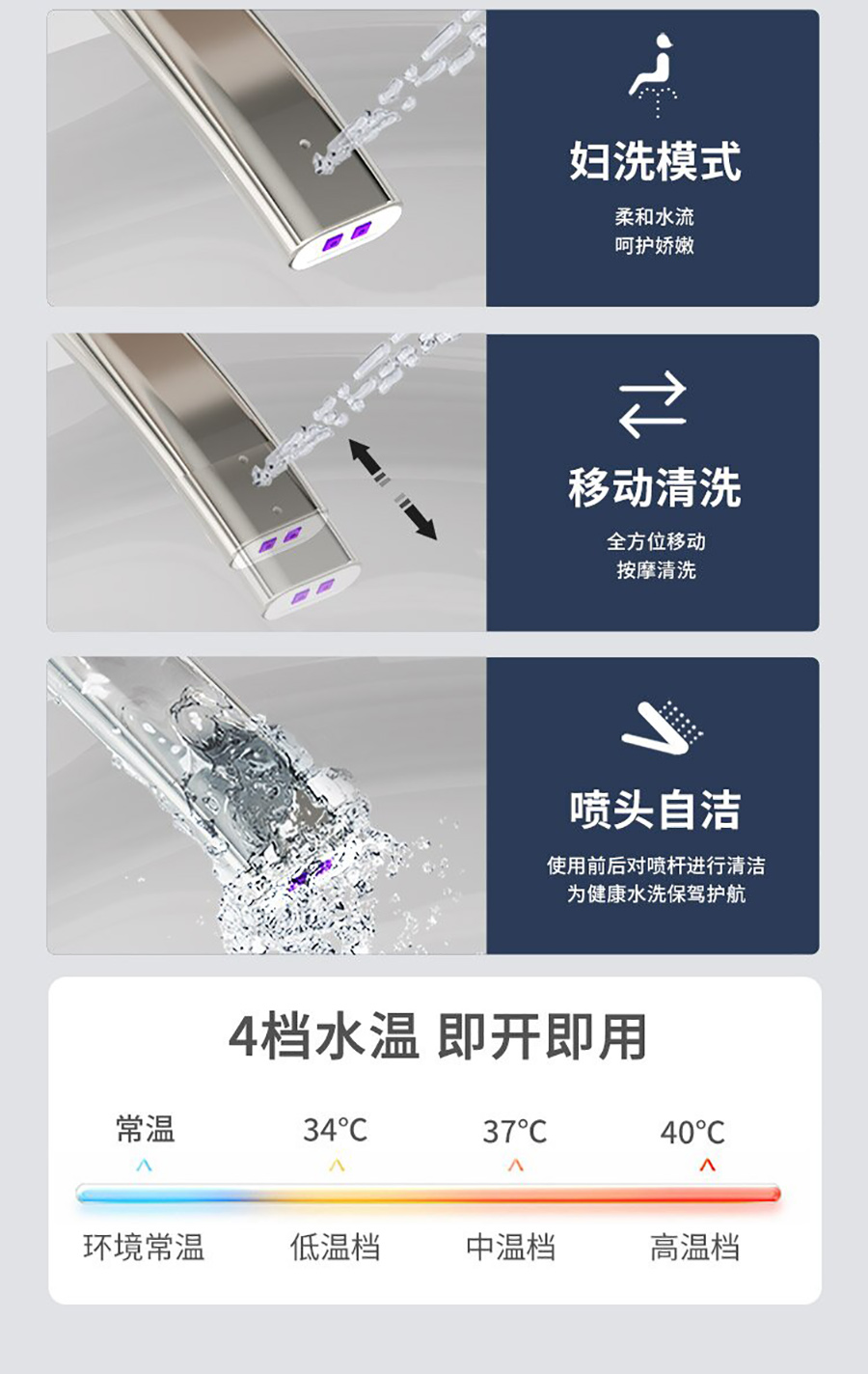 妇洗模式

柔和水流
呵护娇嫩

移动清洗

全方位移动
按摩清洗

喷头自洁

使用前后对喷杆进行清洁
为健康水洗保驾护航

4档水温 即开即用

常温 34°C 37°C 40°C

环境常温 低温档 中温档 高温档